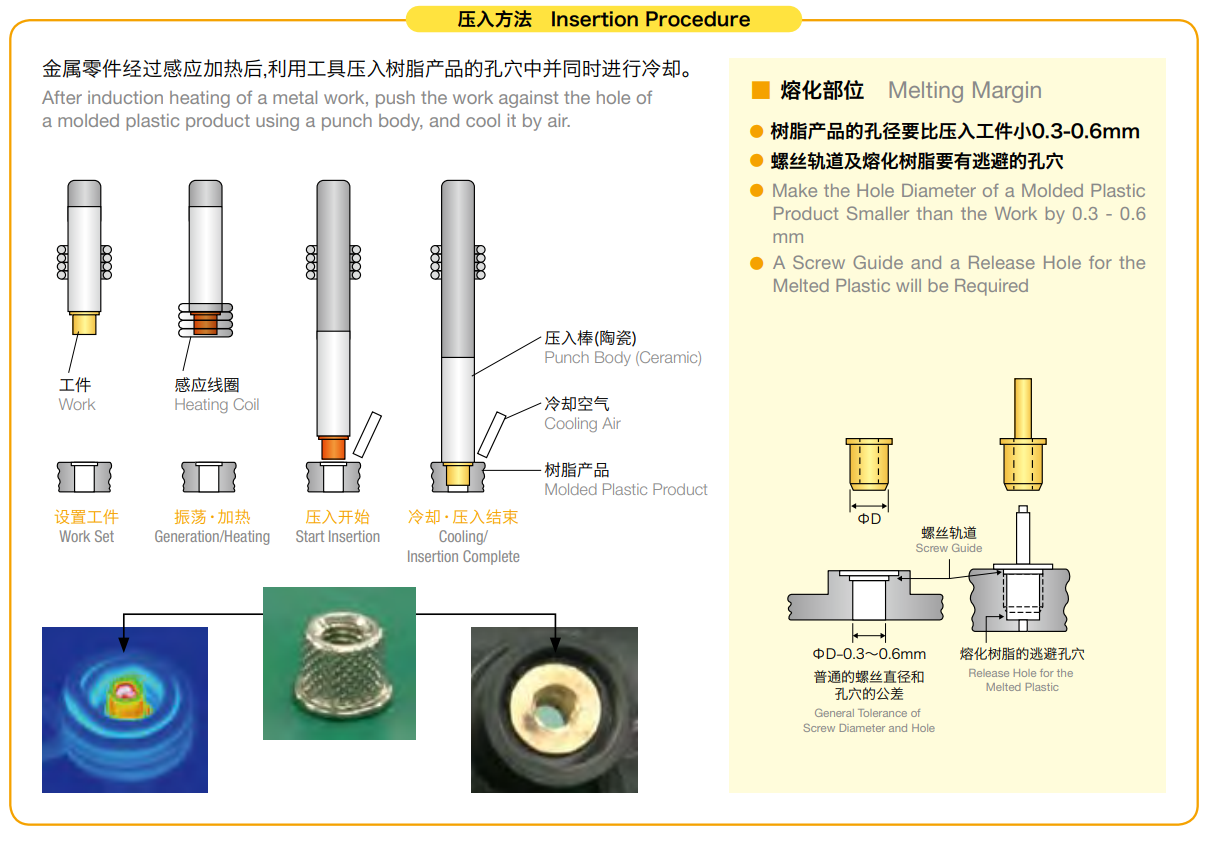 压入方法 Insertion Procedure

金属零件经过感应加热后,利用工具压入树脂产品的孔穴中并同时进行冷却。
After induction heating of a metal work, push the work against the hole of a molded plastic product using a punch body, and cool it by air.

工件
Work

感应线圈
Heating Coil

压入棒(陶瓷)
Punch Body (Ceramic)

冷却空气
Cooling Air

树脂产品
Molded Plastic Product

设置工件
Work Set

振荡·加热
Generation/Heating

压入开始
Start Insertion

冷却·压入结束
Cooling/
Insertion Complete

■ 熔化部位 Melting Margin

● 树脂产品的孔径要比压入工件小0.3-0.6mm
● 螺丝轨道及熔化树脂要有逃避的孔穴
● Make the Hole Diameter of a Molded Plastic Product Smaller than the Work by 0.3 - 0.6 mm
● A Screw Guide and a Release Hole for the Melted Plastic will be Required

ΦD

螺丝轨道
Screw Guide

ΦD-0.3~0.6mm
普通的螺丝直径和孔穴的公差
General Tolerance of Screw Diameter and Hole

熔化树脂的逃避孔穴
Release Hole for the Melted Plastic